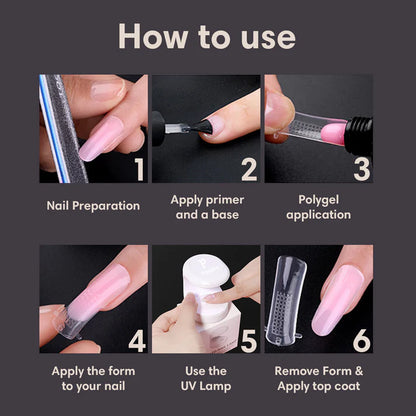 How to use

1

Nail Preparation

2

Apply primer and a base

3

Polygel application

4

Apply the form to your nail

5

Use the UV Lamp

6

Remove Form & Apply top coat